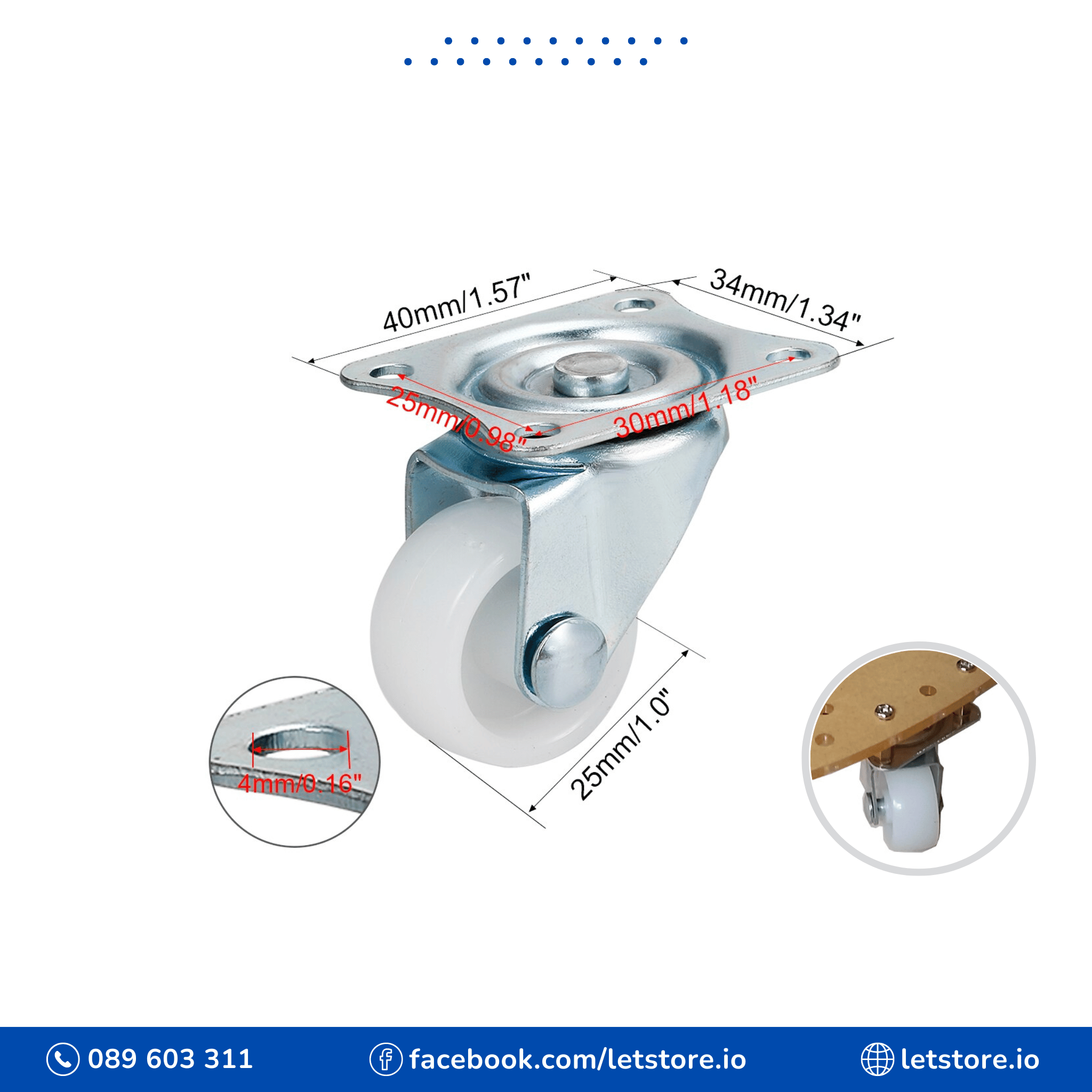 40mm/1.57"
34mm/1.34"
25mm/0.98"
30mm/1.18"
25mm/1.0"
4mm/0.16"

089 603 311
facebook.com/letstore.io
letstore.io